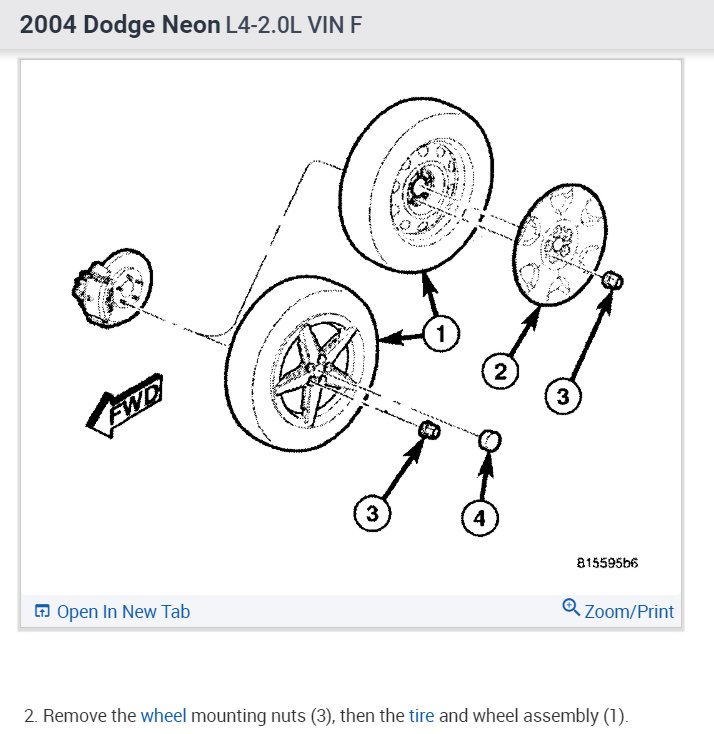 2004 Dodge Neon L4-2.0L VIN F

FWD

1

2

3

3

4

815595b6

Open In New Tab

Zoom/Print

2. Remove the wheel mounting nuts (3), then the tire and wheel assembly (1).