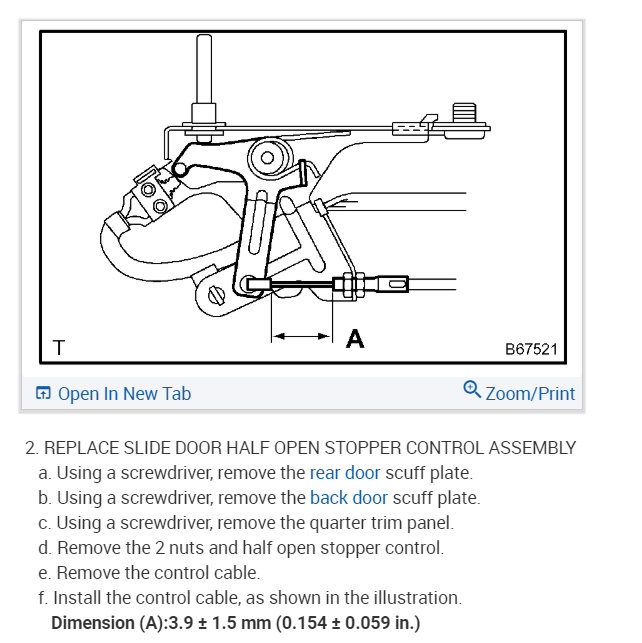 T

A

B67521

Open In New Tab

Zoom/Print

2. REPLACE SLIDE DOOR HALF OPEN STOPPER CONTROL ASSEMBLY

a. Using a screwdriver, remove the rear door scuff plate.

b. Using a screwdriver, remove the back door scuff plate.

c. Using a screwdriver, remove the quarter trim panel.

d. Remove the 2 nuts and half open stopper control.

e. Remove the control cable.

f. Install the control cable, as shown in the illustration.

Dimension (A):3.9 ± 1.5 mm (0.154 ± 0.059 in.)