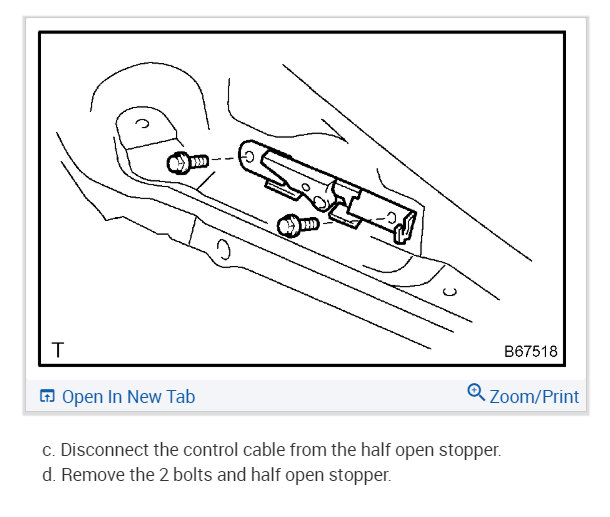 T

B67518

Open In New Tab

Zoom/Print

c. Disconnect the control cable from the half open stopper.

d. Remove the 2 bolts and half open stopper.