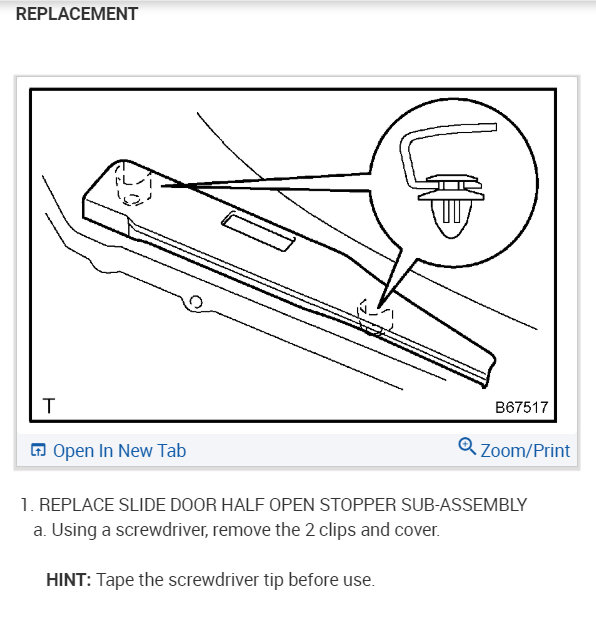 REPLACEMENT

T

B67517

Open In New Tab

Zoom/Print

1. REPLACE SLIDE DOOR HALF OPEN STOPPER SUB-ASSEMBLY

a. Using a screwdriver, remove the 2 clips and cover.

HINT: Tape the screwdriver tip before use.