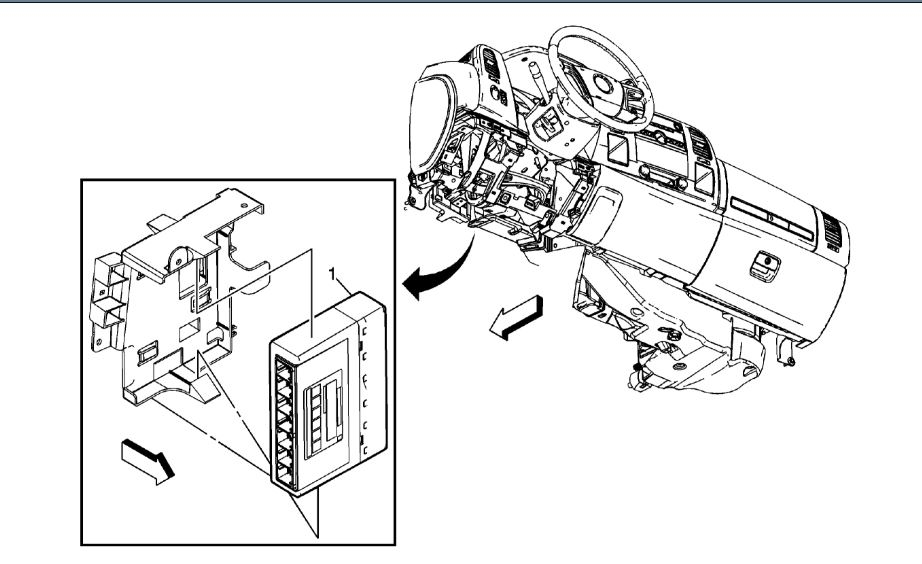 1