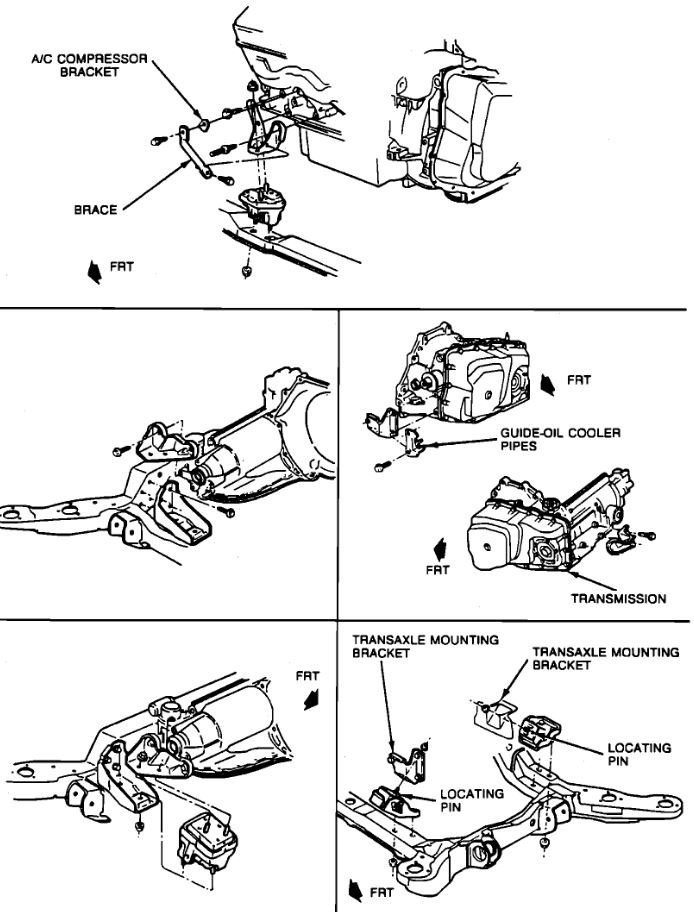 A/C COMPRESSOR BRACKET

BRACE

FRT

FRT

GUIDE-OIL COOLER PIPES

FRT

TRANSMISSION

FRT

TRANSAXLE MOUNTING BRACKET

TRANSAXLE MOUNTING BRACKET

LOCATING PIN

LOCATING PIN

FRT