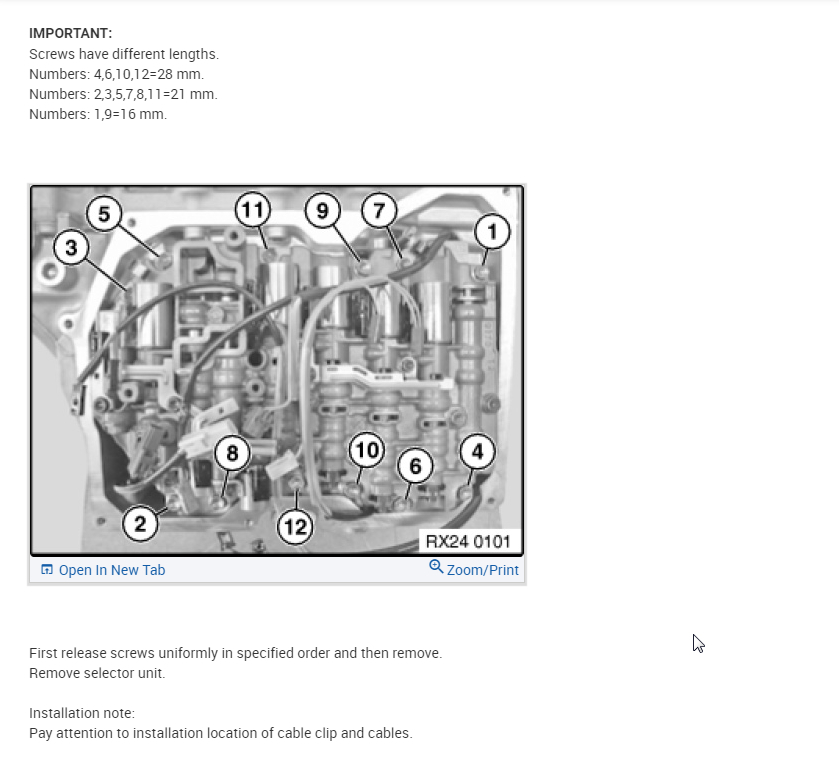 IMPORTANT:
Screws have different lengths.
Numbers: 4,6,10,12=28 mm.
Numbers: 2,3,5,7,8,11=21 mm.
Numbers: 1,9=16 mm.

5
11
9
7
1
3
8
10
6
4
2
12
RX24 0101

Open In New Tab
Zoom/Print

First release screws uniformly in specified order and then remove.
Remove selector unit.

Installation note:
Pay attention to installation location of cable clip and cables.