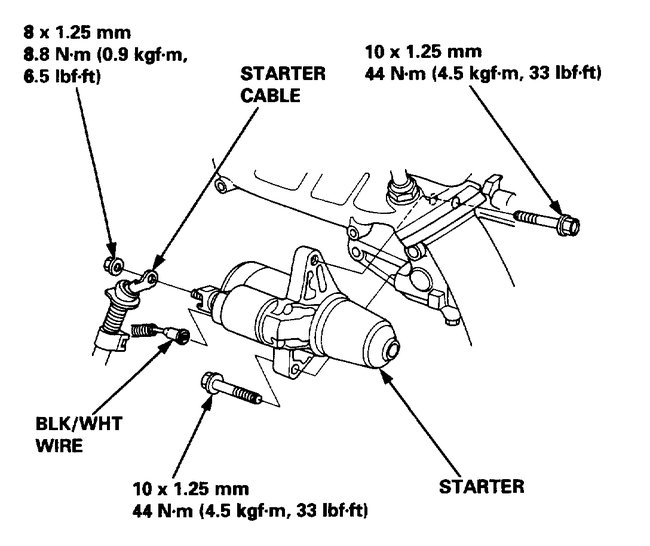 8 x 1.25 mm
8.8 N·m (0.9 kgf·m, 6.5 lbf·ft)

STARTER CABLE

10 x 1.25 mm
44 N·m (4.5 kgf·m, 33 lbf·ft)

BLK/WHT WIRE

10 x 1.25 mm
44 N·m (4.5 kgf·m, 33 lbf·ft)

STARTER