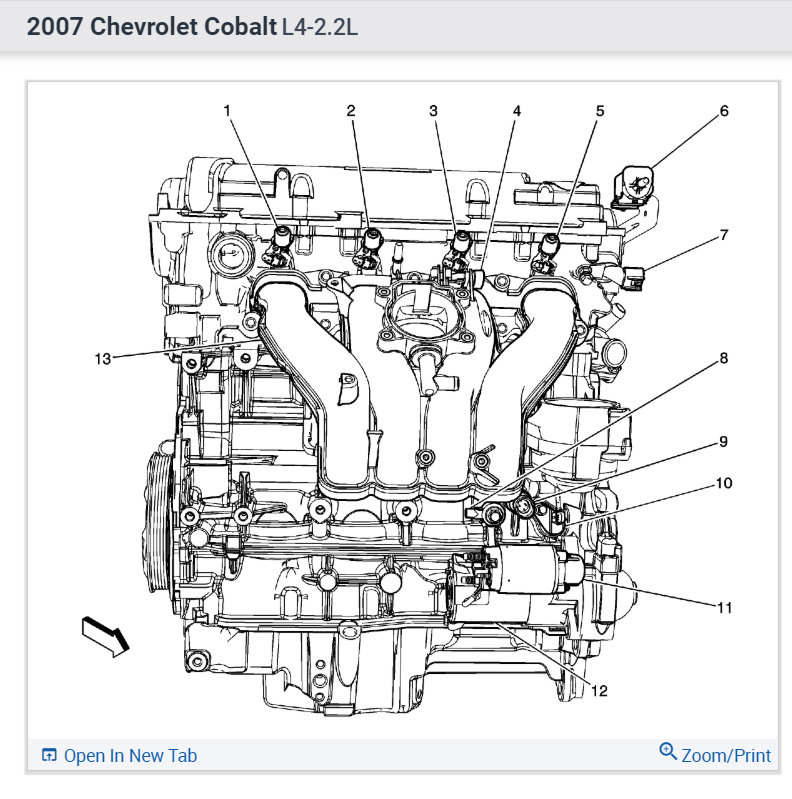 2007 Chevrolet Cobalt L4-2.2L

1
2
3
4
5
6
7
13
8
9
10
11
12

Open In New Tab
Zoom/Print