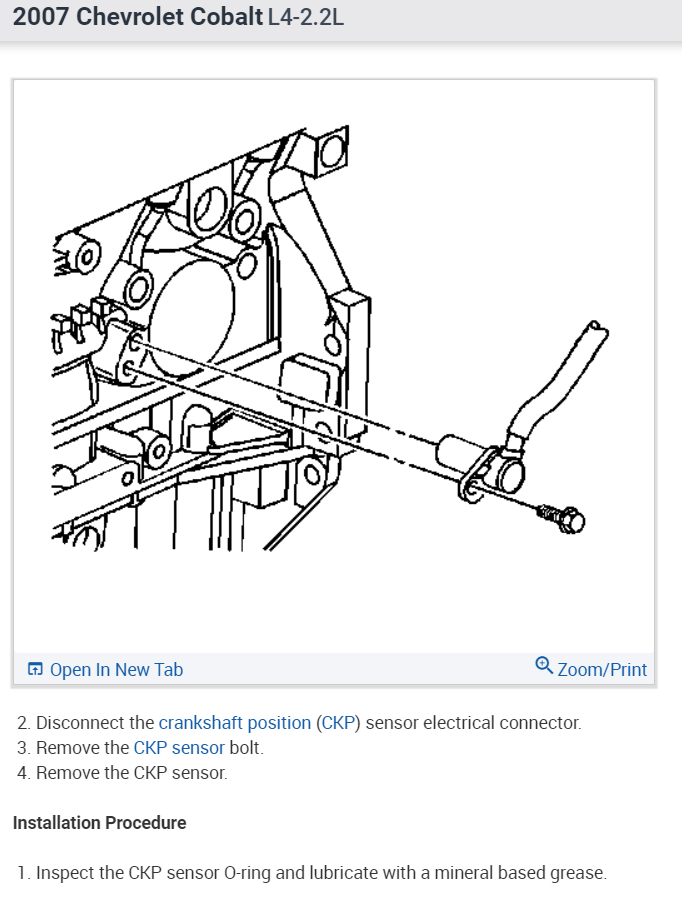 2007 Chevrolet Cobalt L4-2.2L

Open In New Tab

Zoom/Print

2. Disconnect the crankshaft position (CKP) sensor electrical connector.
3. Remove the CKP sensor bolt.
4. Remove the CKP sensor.

Installation Procedure

1. Inspect the CKP sensor O-ring and lubricate with a mineral based grease.