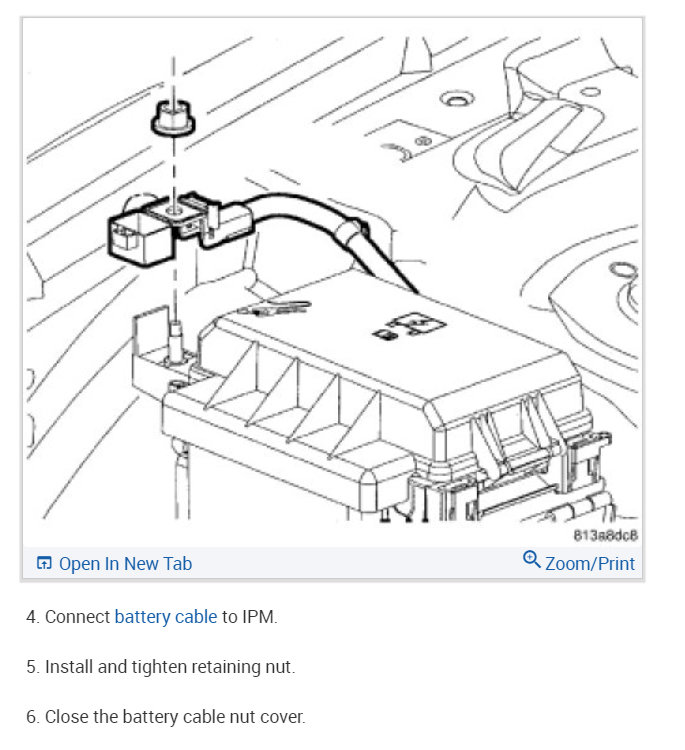 813a8dc8

Open In New Tab

Zoom/Print

4. Connect battery cable to IPM.

5. Install and tighten retaining nut.

6. Close the battery cable nut cover.