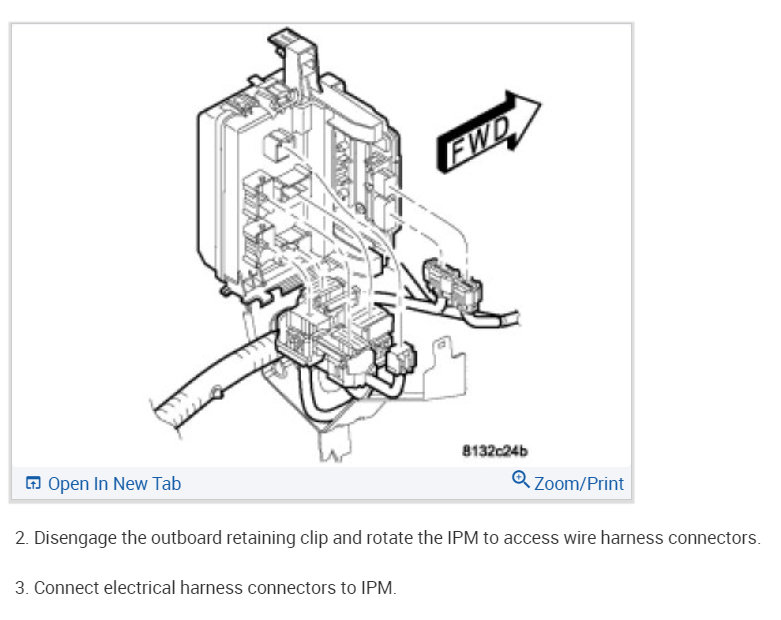 FWD

8132c24b

Open In New Tab

Zoom/Print

2. Disengage the outboard retaining clip and rotate the IPM to access wire harness connectors.

3. Connect electrical harness connectors to IPM.