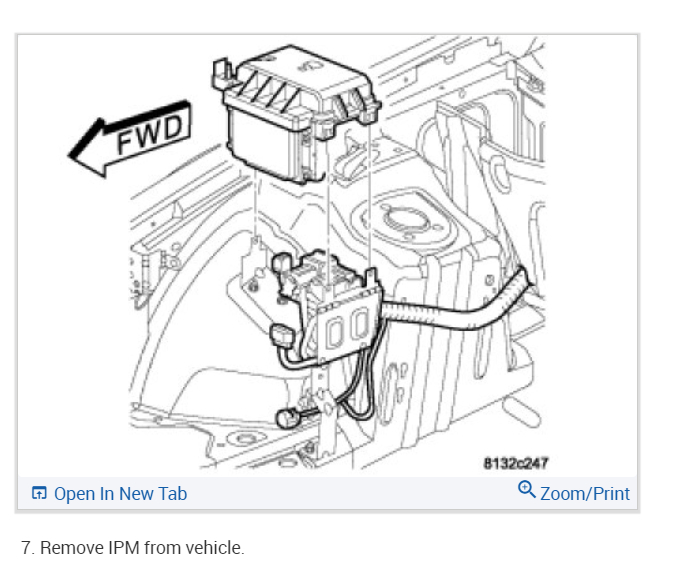 FWD

8132c247

Open In New Tab

Zoom/Print

7. Remove IPM from vehicle.