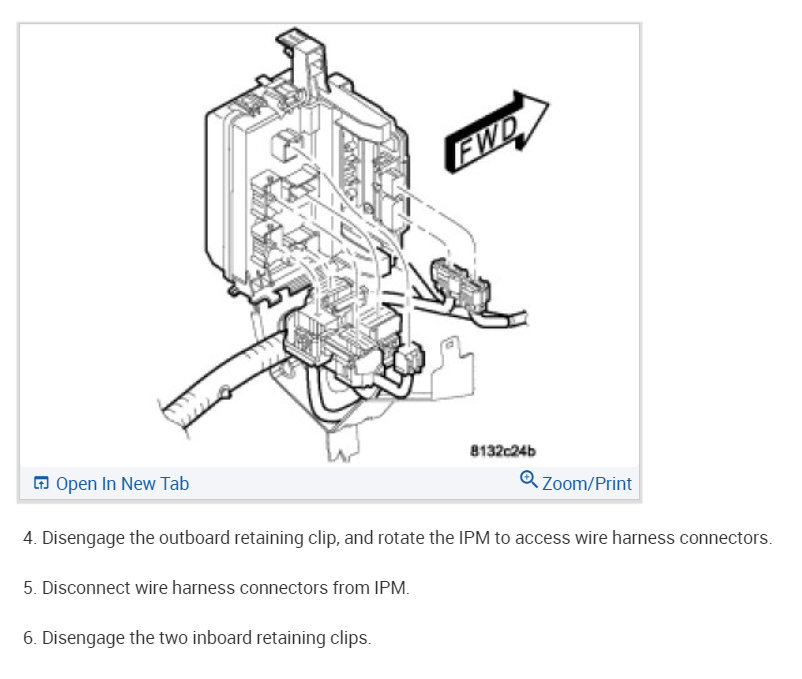 FWD

8132c24b

Open In New Tab

Zoom/Print

4. Disengage the outboard retaining clip, and rotate the IPM to access wire harness connectors.

5. Disconnect wire harness connectors from IPM.

6. Disengage the two inboard retaining clips.