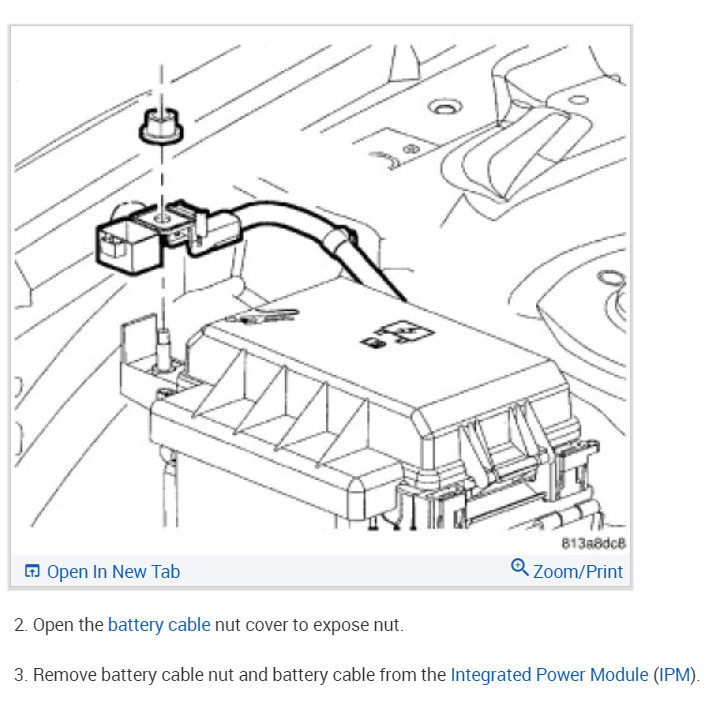 813a8dc8

Open In New Tab

Zoom/Print

2. Open the battery cable nut cover to expose nut.

3. Remove battery cable nut and battery cable from the Integrated Power Module (IPM).