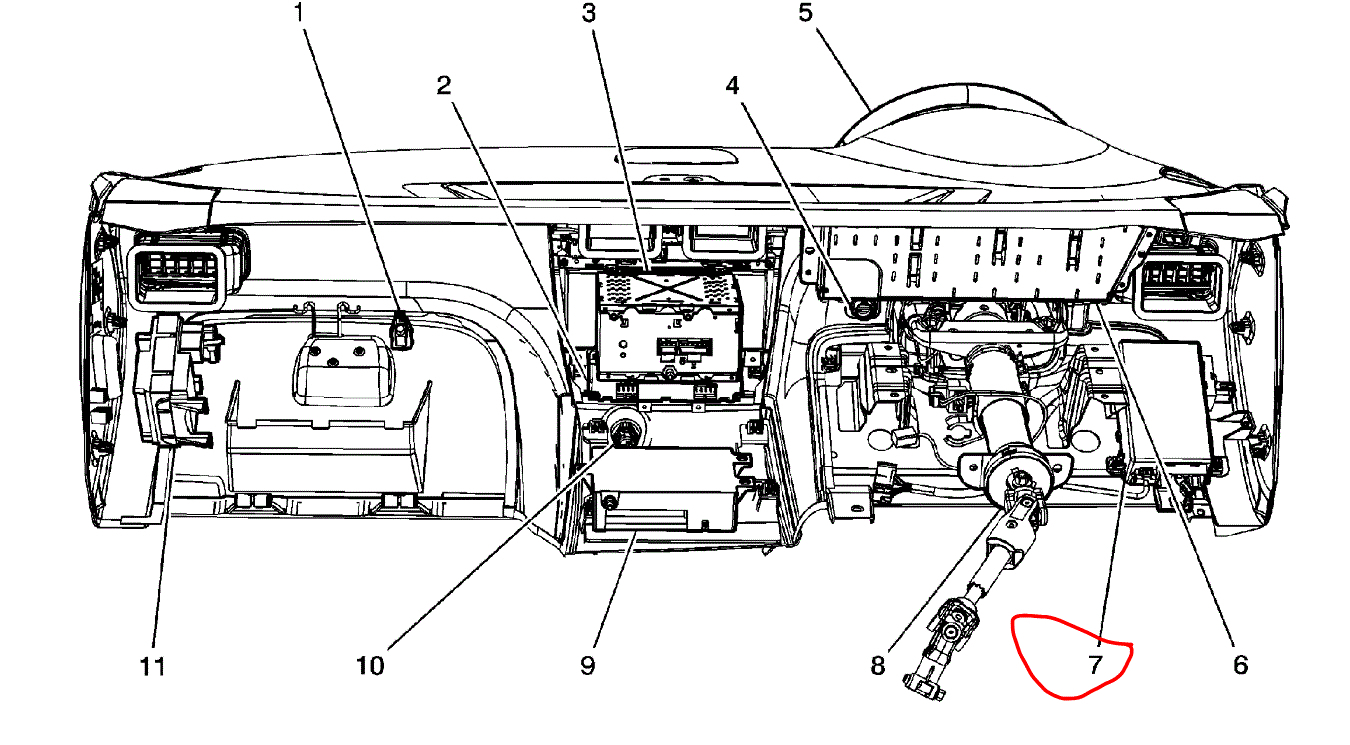 1
2
3
4
5
11
10
9
8
7
6