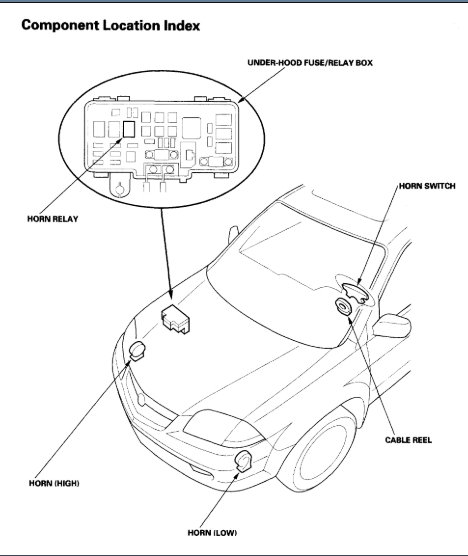 Component Location Index

UNDER-HOOD FUSE/RELAY BOX

HORN SWITCH

HORN RELAY

CABLE REEL

HORN (HIGH)

HORN (LOW)