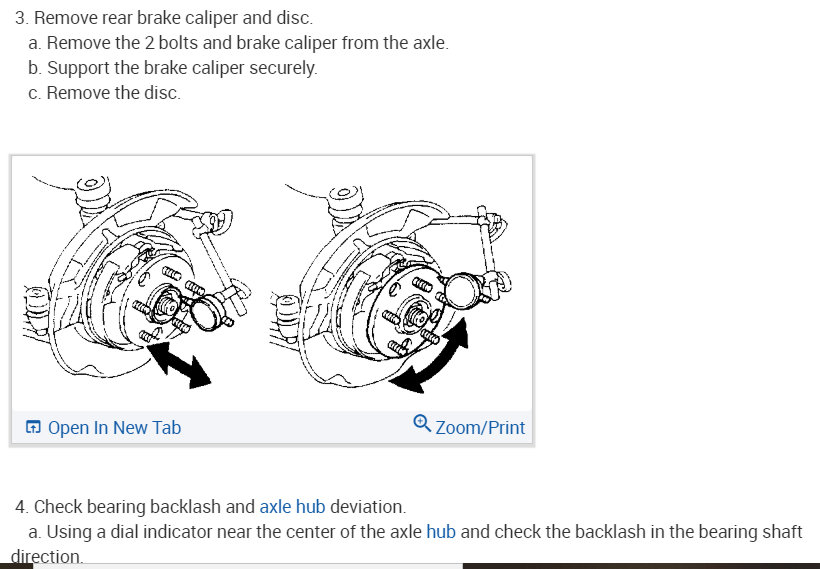 3. Remove rear brake caliper and disc.
a. Remove the 2 bolts and brake caliper from the axle.
b. Support the brake caliper securely.
c. Remove the disc.

Open In New Tab
Zoom/Print

4. Check bearing backlash and axle hub deviation.
a. Using a dial indicator near the center of the axle hub and check the backlash in the bearing shaft direction.