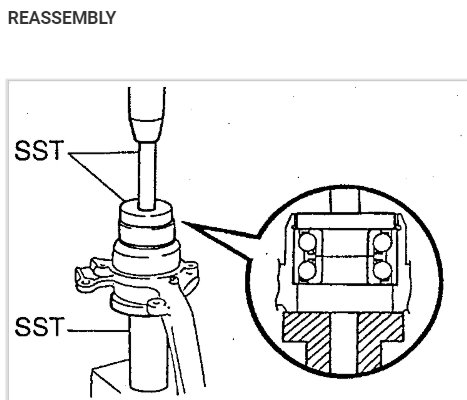 REASSEMBLY

SST

SST