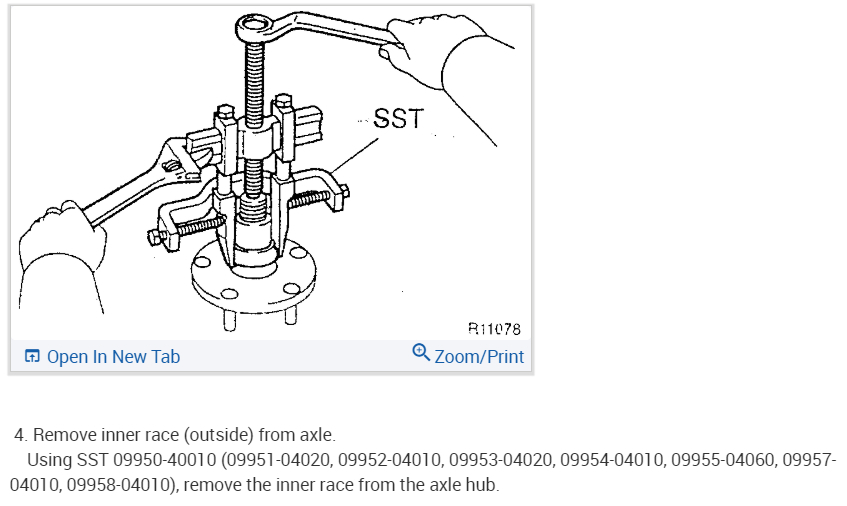 SST

R11078

Open In New Tab

Zoom/Print

4. Remove inner race (outside) from axle.

Using SST 09950-40010 (09951-04020, 09952-04010, 09953-04020, 09954-04010, 09955-04060, 09957-04010, 09958-04010), remove the inner race from the axle hub.