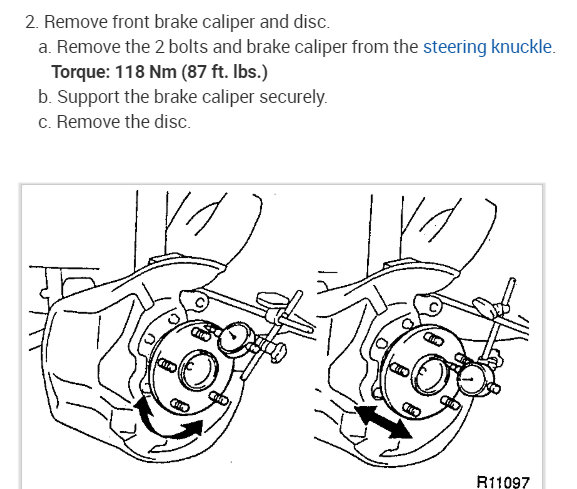 2. Remove front brake caliper and disc.

a. Remove the 2 bolts and brake caliper from the steering knuckle.

Torque: 118 Nm (87 ft. lbs.)

b. Support the brake caliper securely.

c. Remove the disc.

R11097