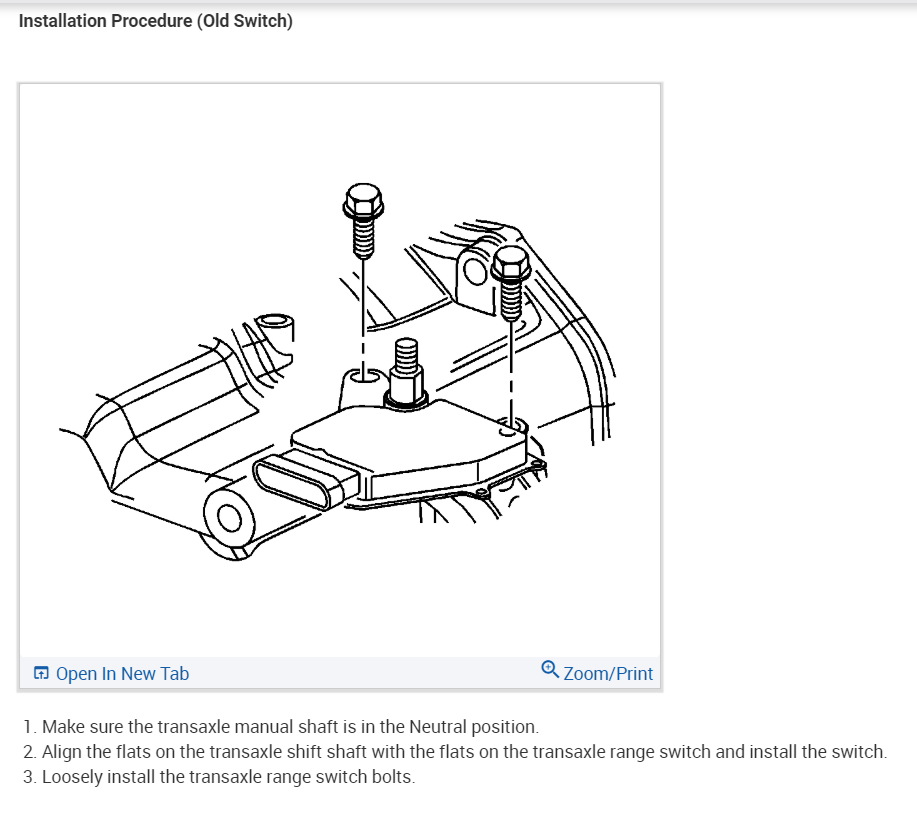 Installation Procedure (Old Switch)

Open In New Tab

Zoom/Print

1. Make sure the transaxle manual shaft is in the Neutral position.
2. Align the flats on the transaxle shift shaft with the flats on the transaxle range switch and install the switch.
3. Loosely install the transaxle range switch bolts.