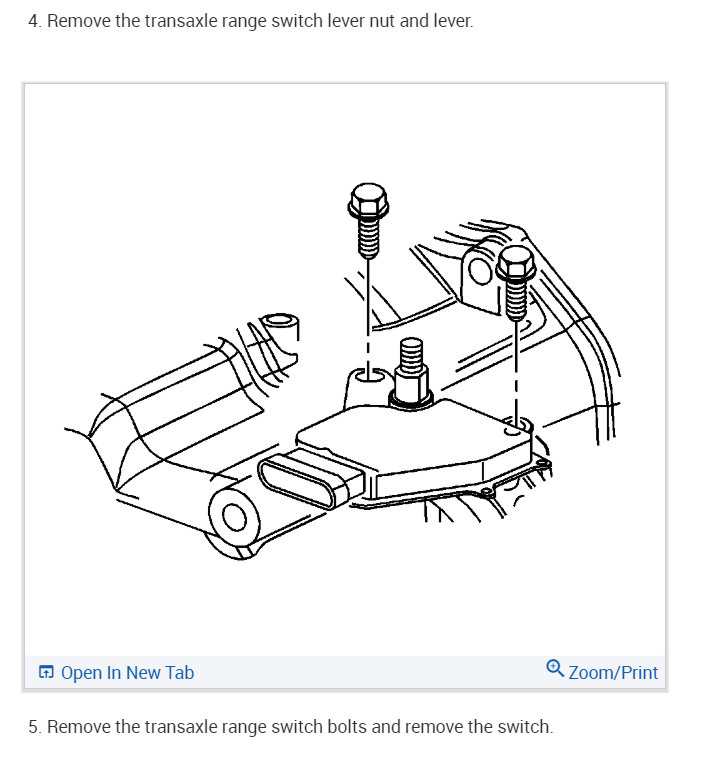 4. Remove the transaxle range switch lever nut and lever.

Open In New Tab

Zoom/Print

5. Remove the transaxle range switch bolts and remove the switch.