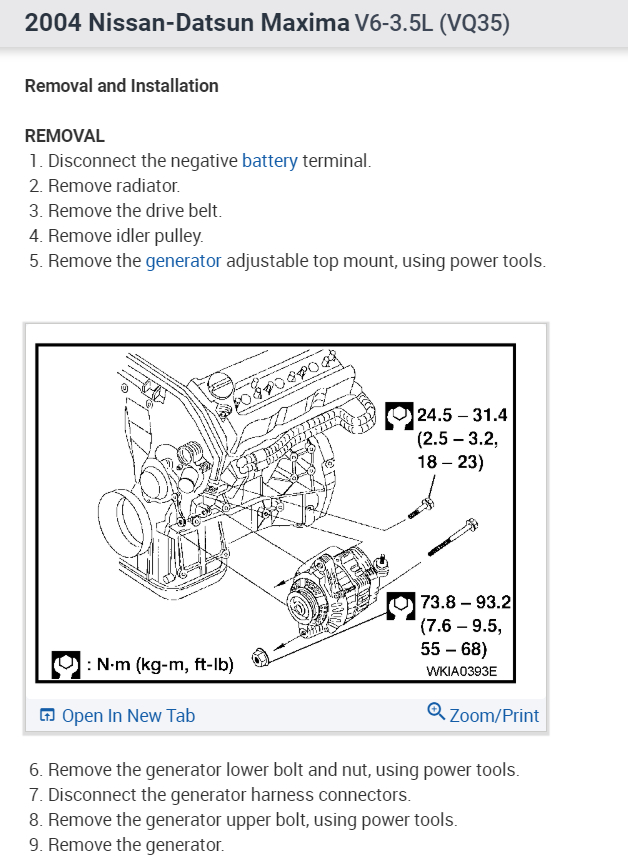 2004 Nissan-Datsun Maxima V6-3.5L (VQ35)

Removal and Installation

REMOVAL
1. Disconnect the negative battery terminal.
2. Remove radiator.
3. Remove the drive belt.
4. Remove idler pulley.
5. Remove the generator adjustable top mount, using power tools.

24.5 – 31.4 (2.5 – 3.2, 18 – 23)

73.8 – 93.2 (7.6 – 9.5, 55 – 68)

: N·m (kg-m, ft-lb)

WKIA0393E

Open In New Tab

Zoom/Print

6. Remove the generator lower bolt and nut, using power tools.
7. Disconnect the generator harness connectors.
8. Remove the generator upper bolt, using power tools.
9. Remove the generator.