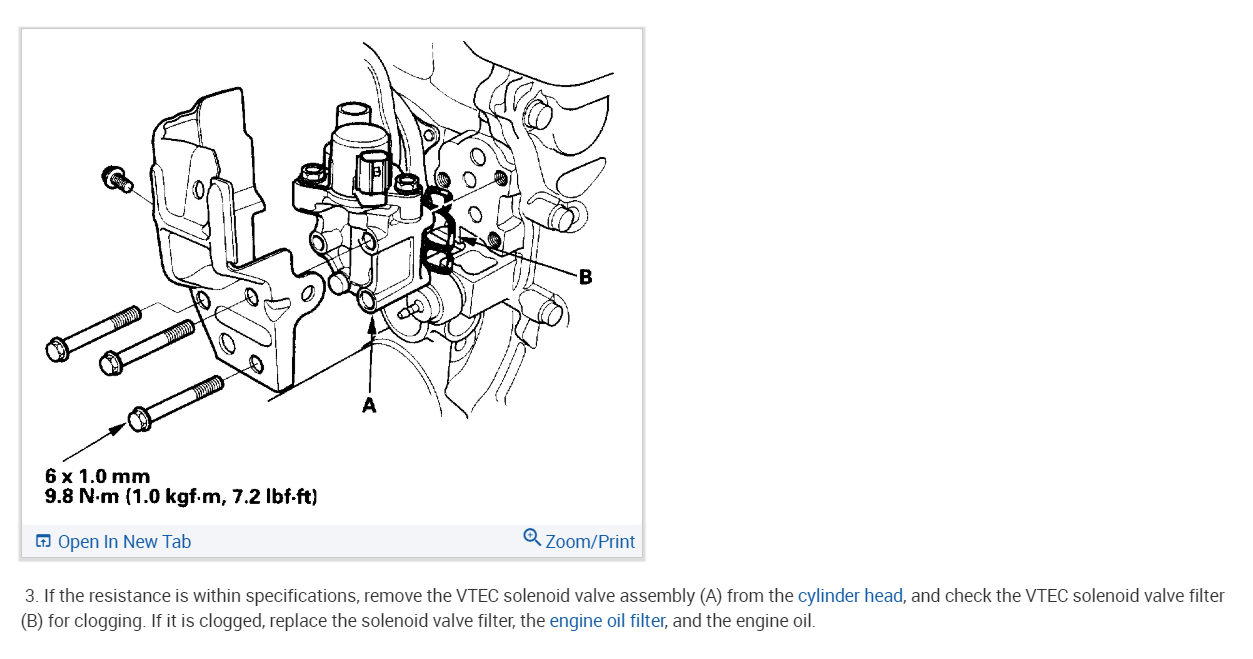 B

A

6 x 1.0 mm
9.8 N·m (1.0 kgf·m, 7.2 lbf·ft)

Open In New Tab

Zoom/Print

3. If the resistance is within specifications, remove the VTEC solenoid valve assembly (A) from the cylinder head, and check the VTEC solenoid valve filter (B) for clogging. If it is clogged, replace the solenoid valve filter, the engine oil filter, and the engine oil.