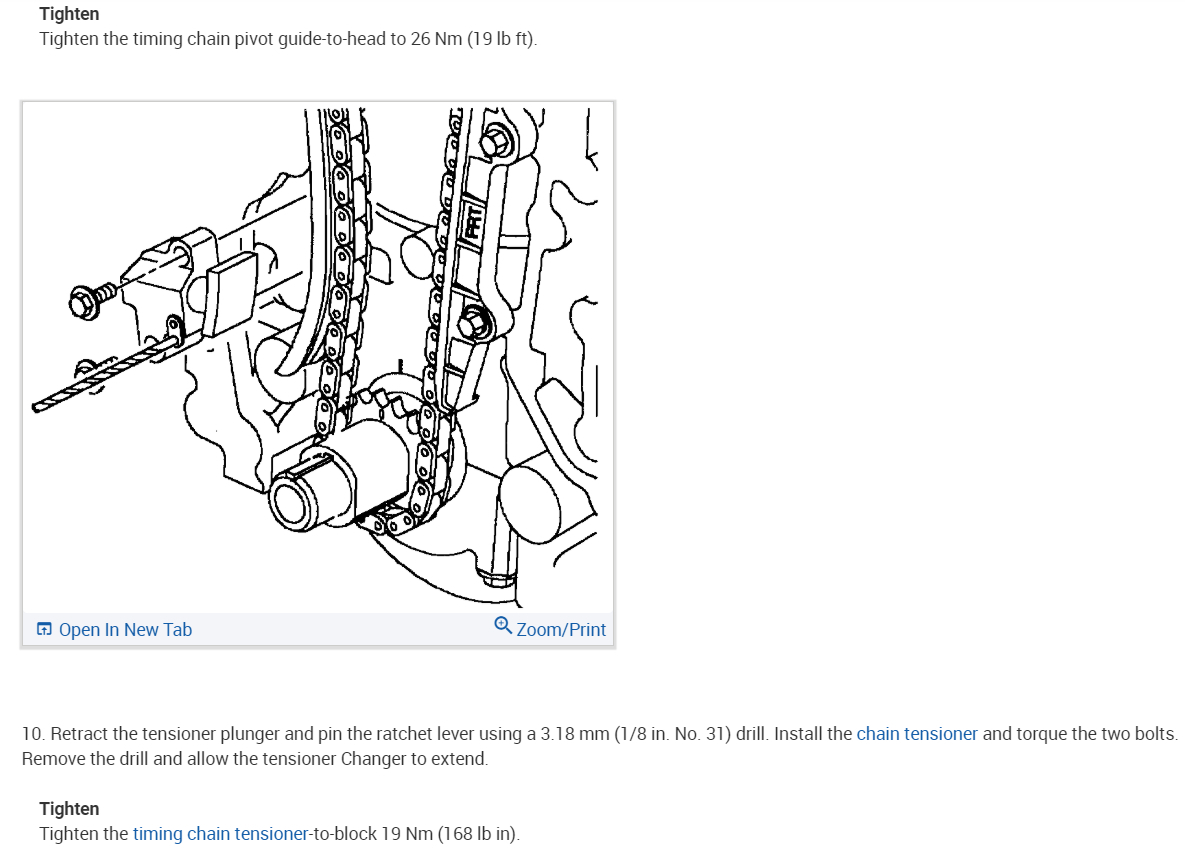 Tighten
Tighten the timing chain pivot guide-to-head to 26 Nm (19 lb ft).

FRT

Open In New Tab Zoom/Print

10. Retract the tensioner plunger and pin the ratchet lever using a 3.18 mm (1/8 in. No. 31) drill. Install the chain tensioner and torque the two bolts. Remove the drill and allow the tensioner Changer to extend.

Tighten
Tighten the timing chain tensioner-to-block 19 Nm (168 lb in).