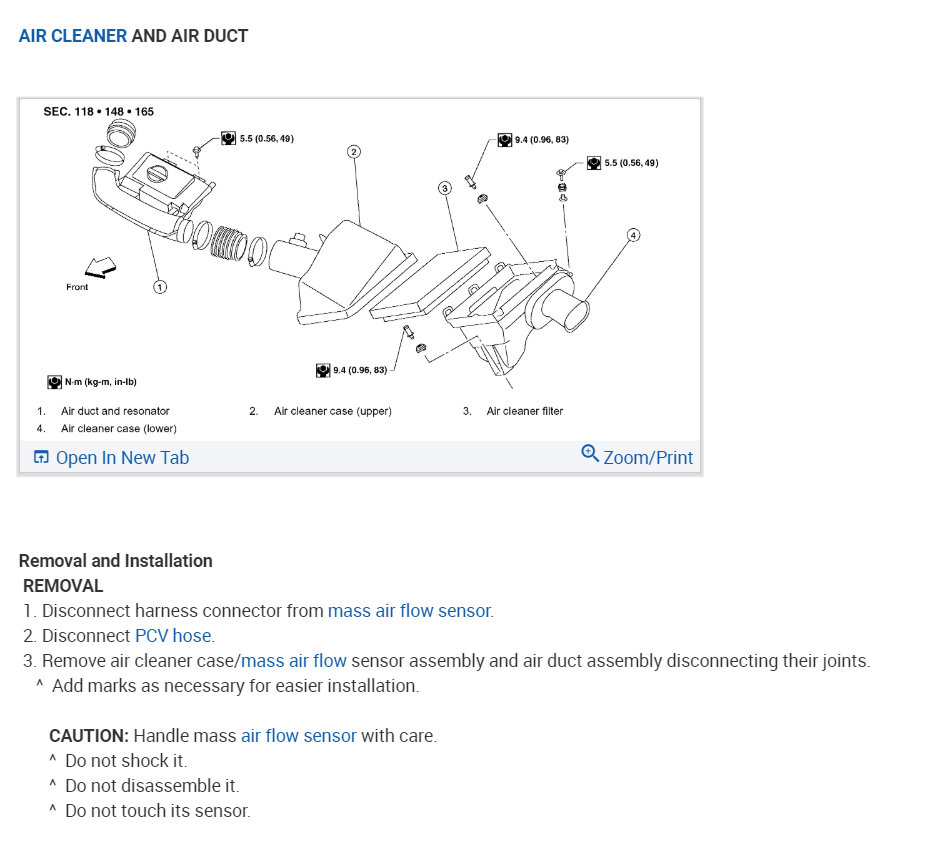 AIR CLEANER AND AIR DUCT

SEC. 118 • 148 • 165

5.5 (0.56, 49)

9.4 (0.96, 83)

5.5 (0.56, 49)

2

3

4

Front

1

9.4 (0.96, 83)

N·m (kg-m, in-lb)

1. Air duct and resonator
2. Air cleaner case (upper)
3. Air cleaner filter
4. Air cleaner case (lower)

Open In New Tab

Zoom/Print

Removal and Installation
REMOVAL
1. Disconnect harness connector from mass air flow sensor.
2. Disconnect PCV hose.
3. Remove air cleaner case/mass air flow sensor assembly and air duct assembly disconnecting their joints.
^ Add marks as necessary for easier installation.

CAUTION: Handle mass air flow sensor with care.
^ Do not shock it.
^ Do not disassemble it.
^ Do not touch its sensor.