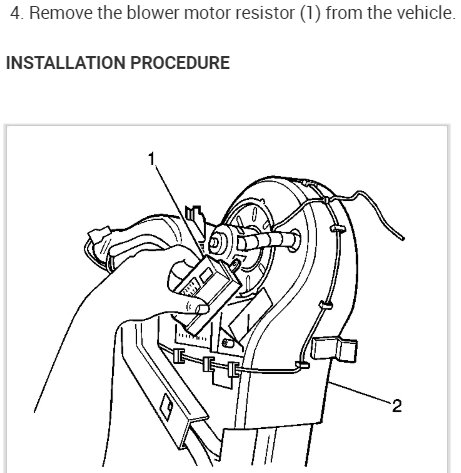 4. Remove the blower motor resistor (1) from the vehicle.

INSTALLATION PROCEDURE

1

2