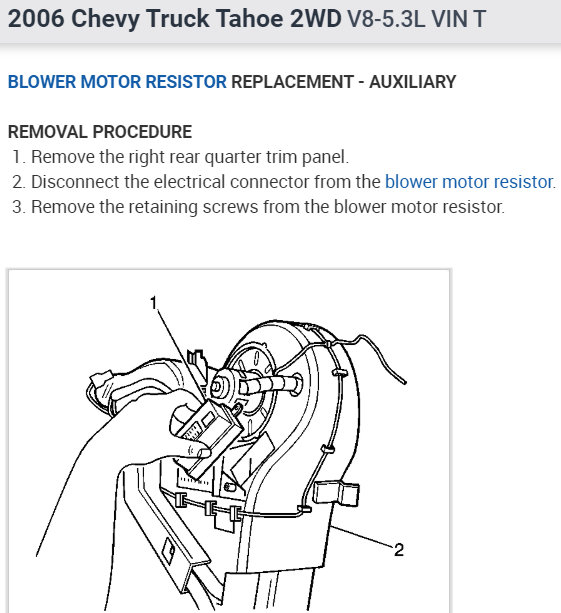 2006 Chevy Truck Tahoe 2WD V8-5.3L VIN T

BLOWER MOTOR RESISTOR REPLACEMENT - AUXILIARY

REMOVAL PROCEDURE
1. Remove the right rear quarter trim panel.
2. Disconnect the electrical connector from the blower motor resistor.
3. Remove the retaining screws from the blower motor resistor.

1

2