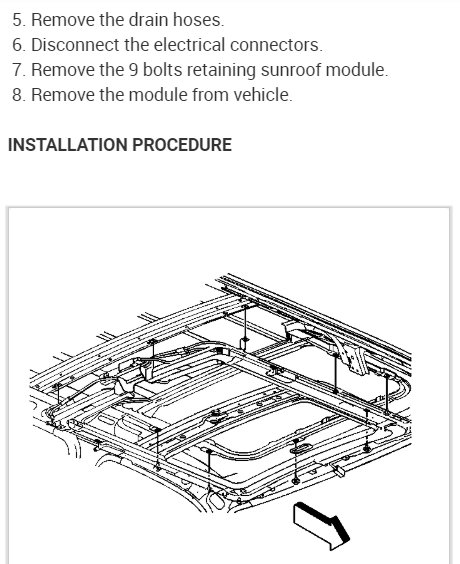 5. Remove the drain hoses.
6. Disconnect the electrical connectors.
7. Remove the 9 bolts retaining sunroof module.
8. Remove the module from vehicle.

INSTALLATION PROCEDURE