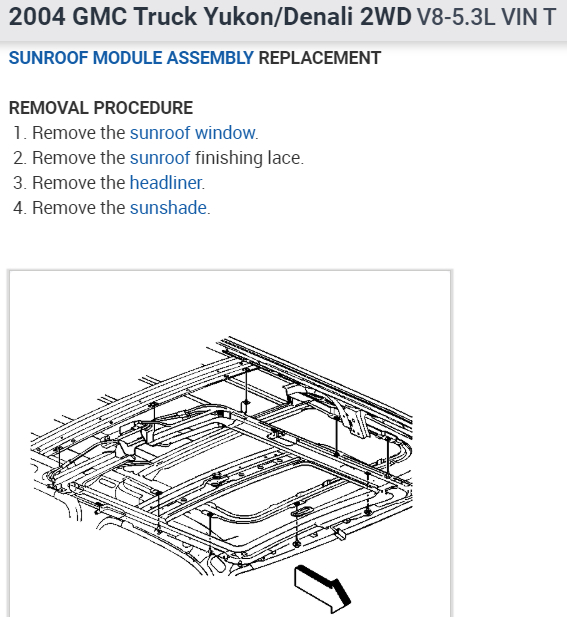 2004 GMC Truck Yukon/Denali 2WD V8-5.3L VIN T

SUNROOF MODULE ASSEMBLY REPLACEMENT

REMOVAL PROCEDURE

1. Remove the sunroof window.
2. Remove the sunroof finishing lace.
3. Remove the headliner.
4. Remove the sunshade.