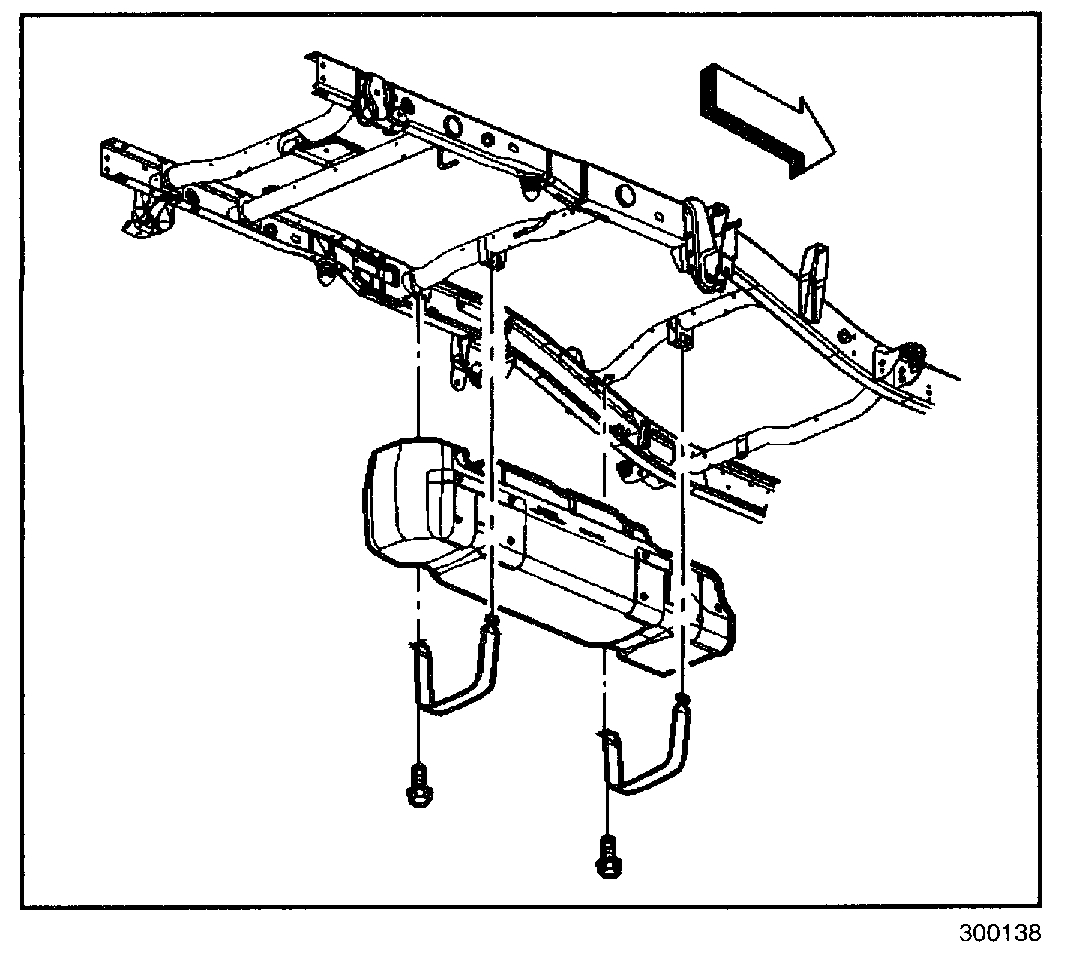 300138