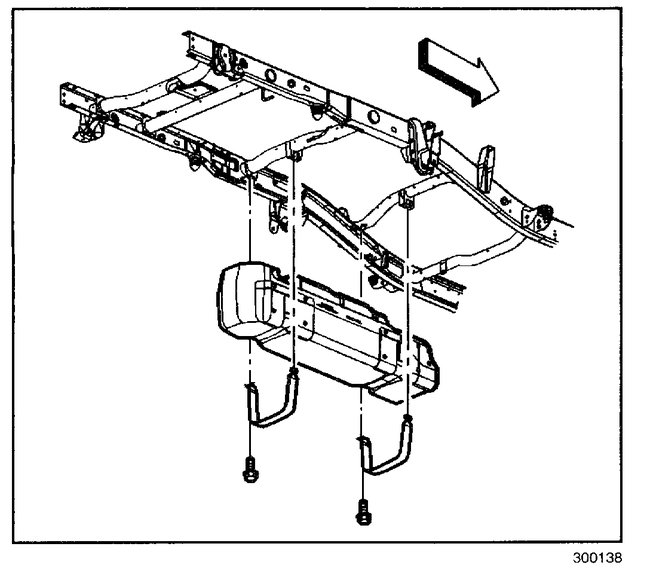 300138