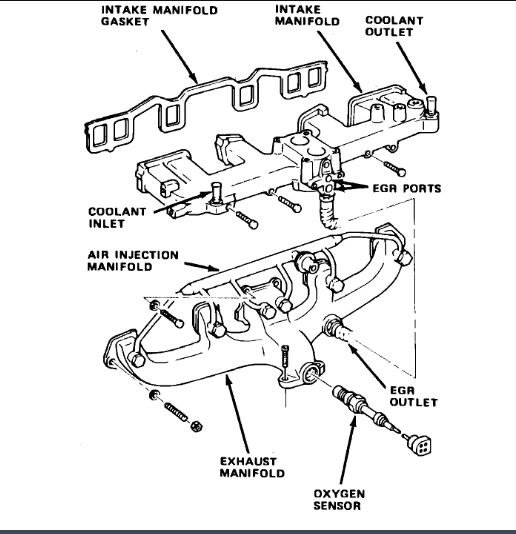 INTAKE MANIFOLD GASKET

INTAKE MANIFOLD

COOLANT OUTLET

EGR PORTS

COOLANT INLET

AIR INJECTION MANIFOLD

EGR OUTLET

EXHAUST MANIFOLD

OXYGEN SENSOR