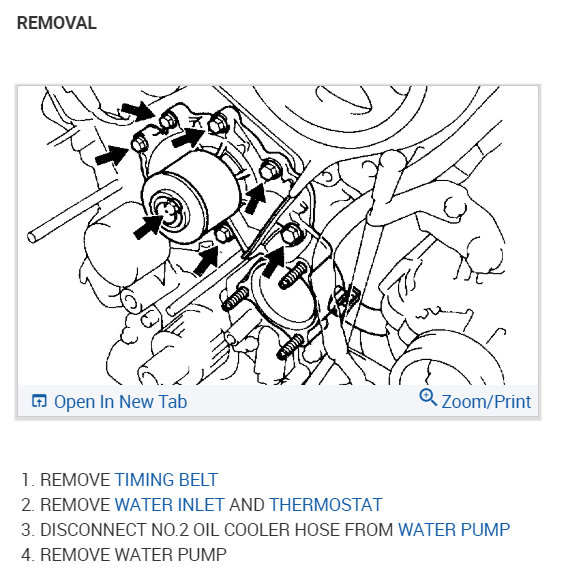 REMOVAL

Open In New Tab

Zoom/Print

1. REMOVE TIMING BELT
2. REMOVE WATER INLET AND THERMOSTAT
3. DISCONNECT NO.2 OIL COOLER HOSE FROM WATER PUMP
4. REMOVE WATER PUMP