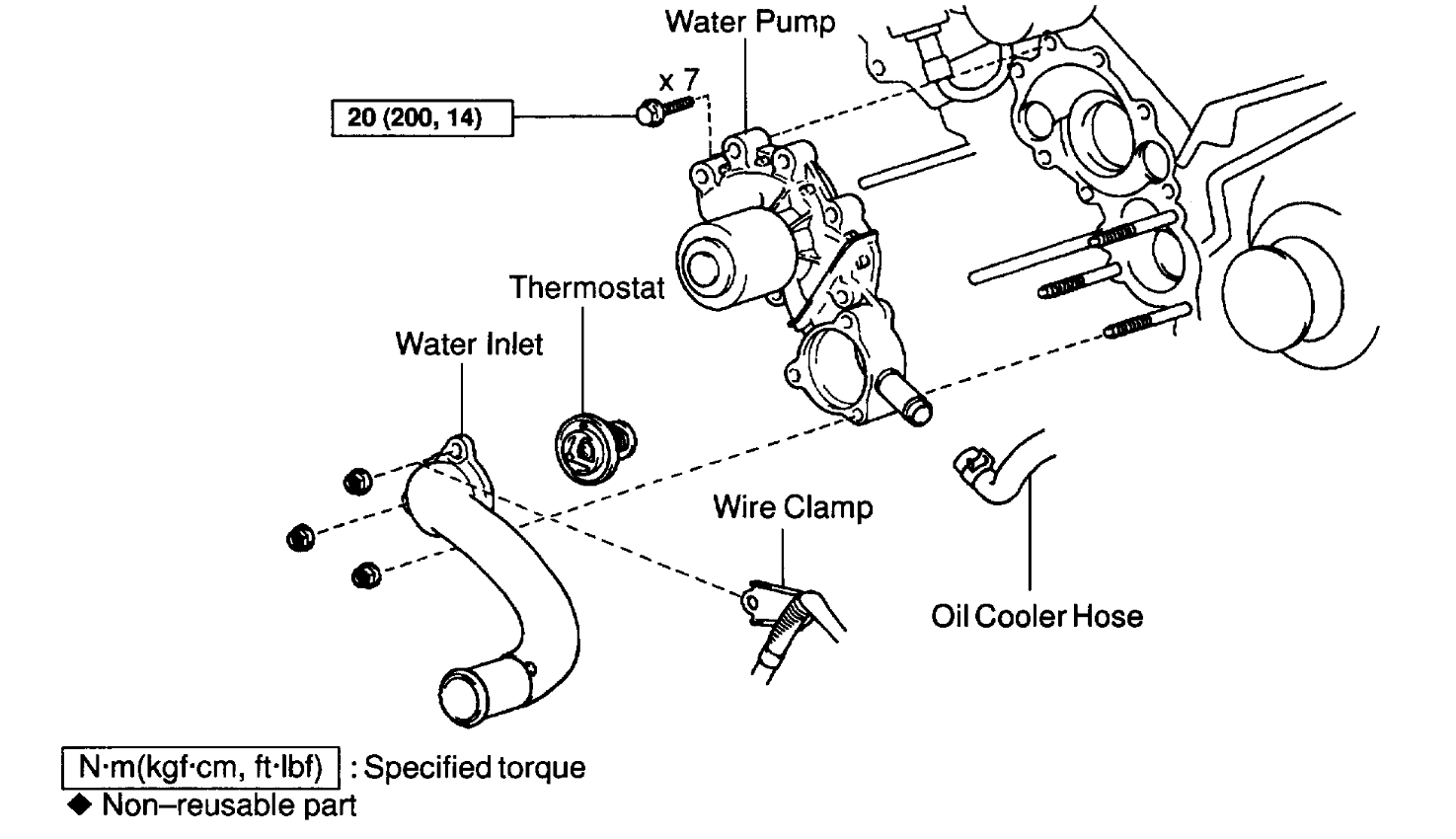 Water Pump
x 7
20 (200, 14)
Thermostat
Water Inlet
Wire Clamp
Oil Cooler Hose
N·m(kgf·cm, ft·lbf) : Specified torque
◆ Non–reusable part