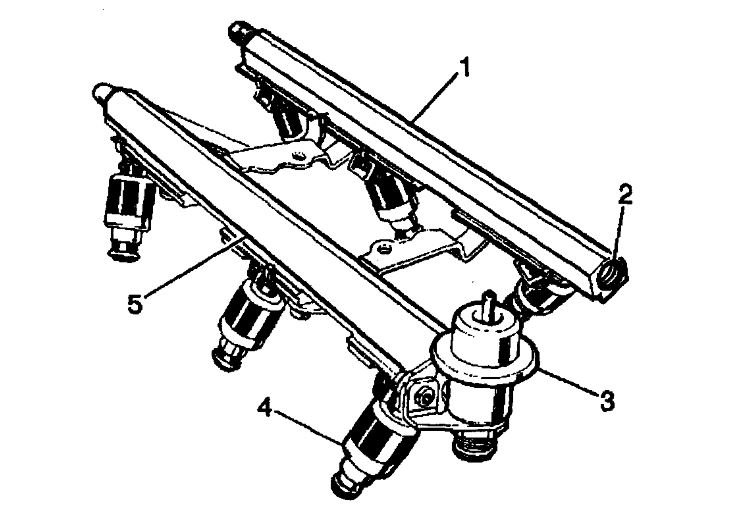 1
2
5
3
4