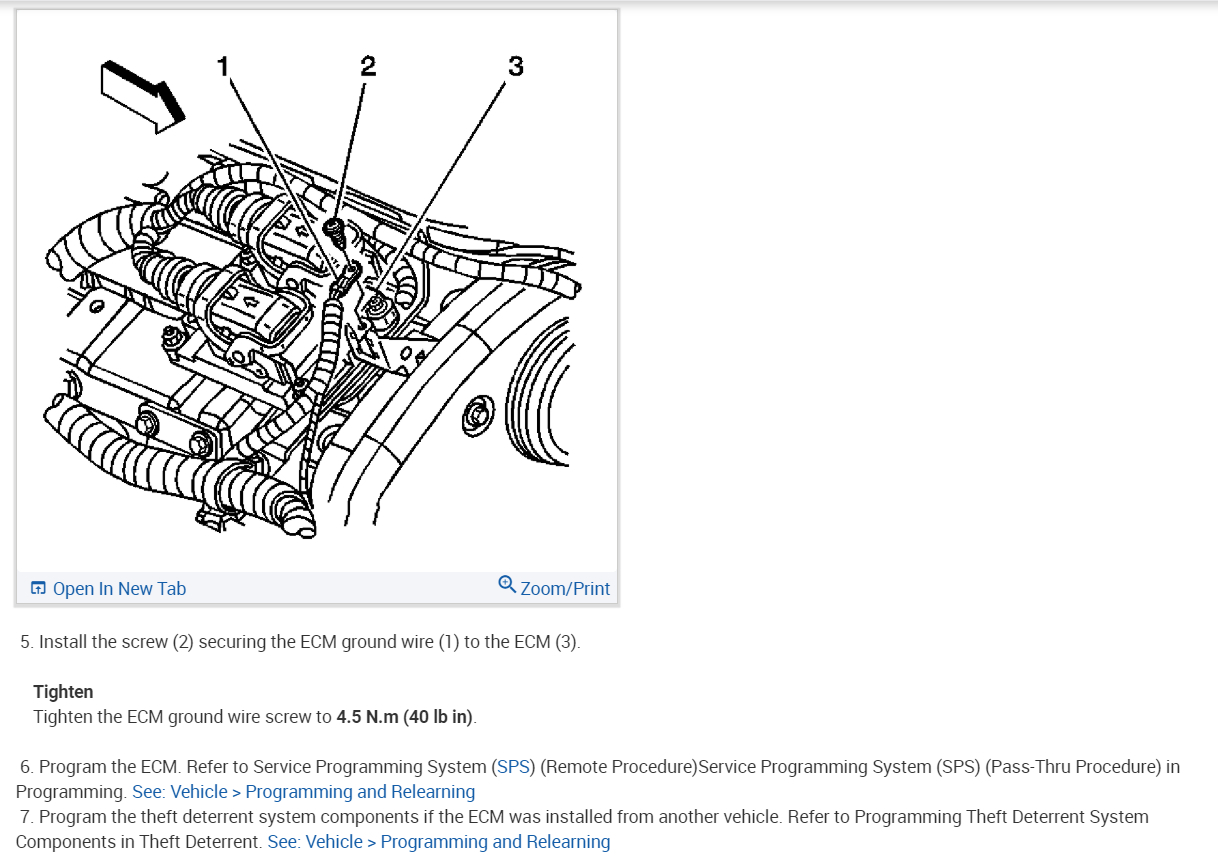 1
2
3

Open In New Tab
Zoom/Print

5. Install the screw (2) securing the ECM ground wire (1) to the ECM (3).

Tighten
Tighten the ECM ground wire screw to 4.5 N.m (40 lb in).

6. Program the ECM. Refer to Service Programming System (SPS) (Remote Procedure)Service Programming System (SPS) (Pass-Thru Procedure) in Programming. See: Vehicle > Programming and Relearning
7. Program the theft deterrent system components if the ECM was installed from another vehicle. Refer to Programming Theft Deterrent System Components in Theft Deterrent. See: Vehicle > Programming and Relearning