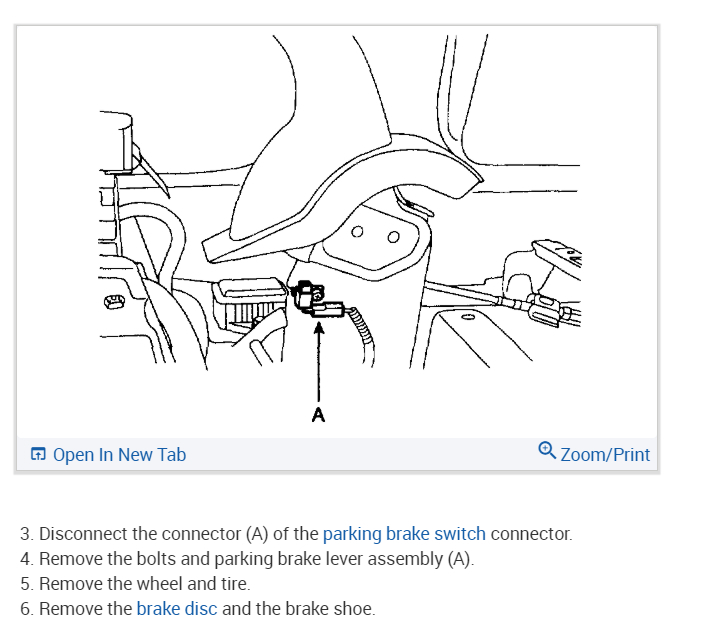 A

Open In New Tab

Zoom/Print

3. Disconnect the connector (A) of the parking brake switch connector.
4. Remove the bolts and parking brake lever assembly (A).
5. Remove the wheel and tire.
6. Remove the brake disc and the brake shoe.