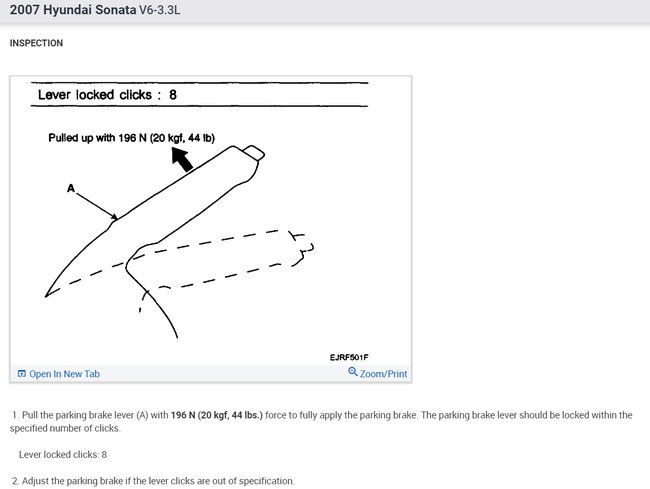 2007 Hyundai Sonata V6-3.3L

INSPECTION

Lever locked clicks : 8

Pulled up with 196 N (20 kgf, 44 lb)

A

EJRF501F

Open In New Tab

Zoom/Print

1. Pull the parking brake lever (A) with 196 N (20 kgf, 44 lbs.) force to fully apply the parking brake. The parking brake lever should be locked within the specified number of clicks.

Lever locked clicks: 8

2. Adjust the parking brake if the lever clicks are out of specification.