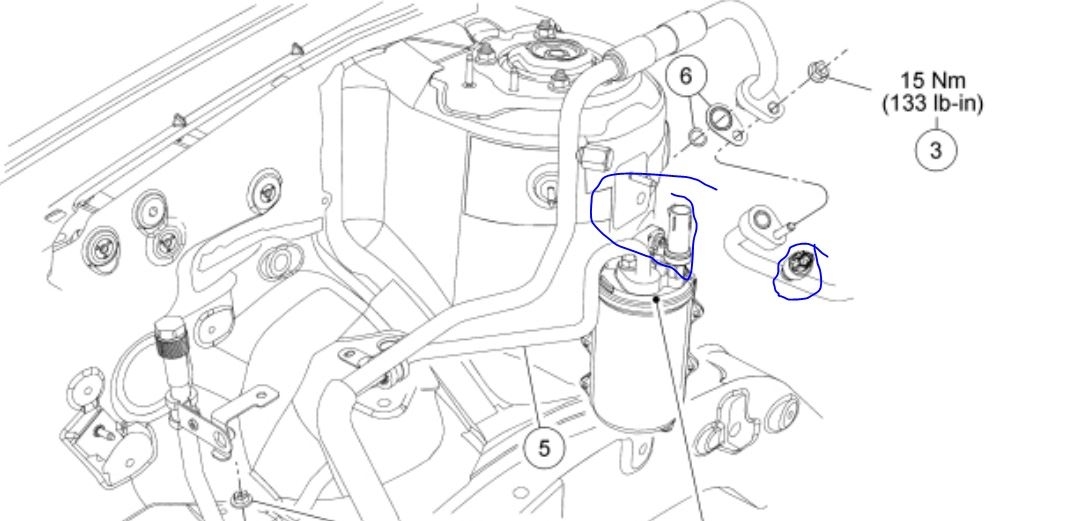 6

15 Nm
(133 lb-in)

3

5