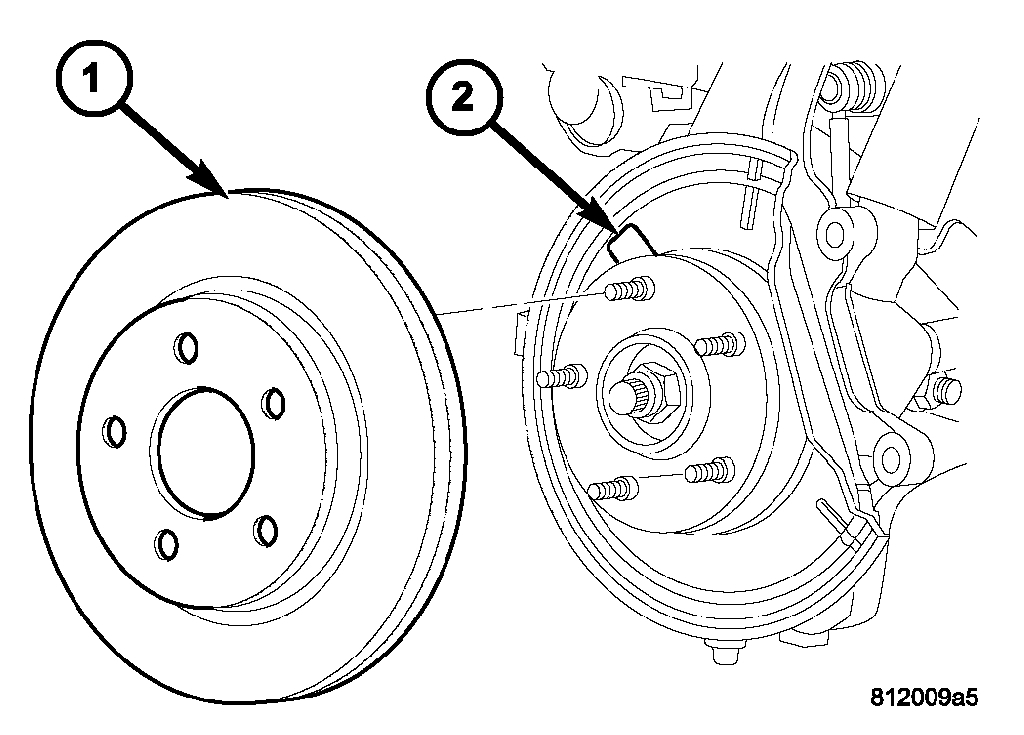 1

2

812009a5