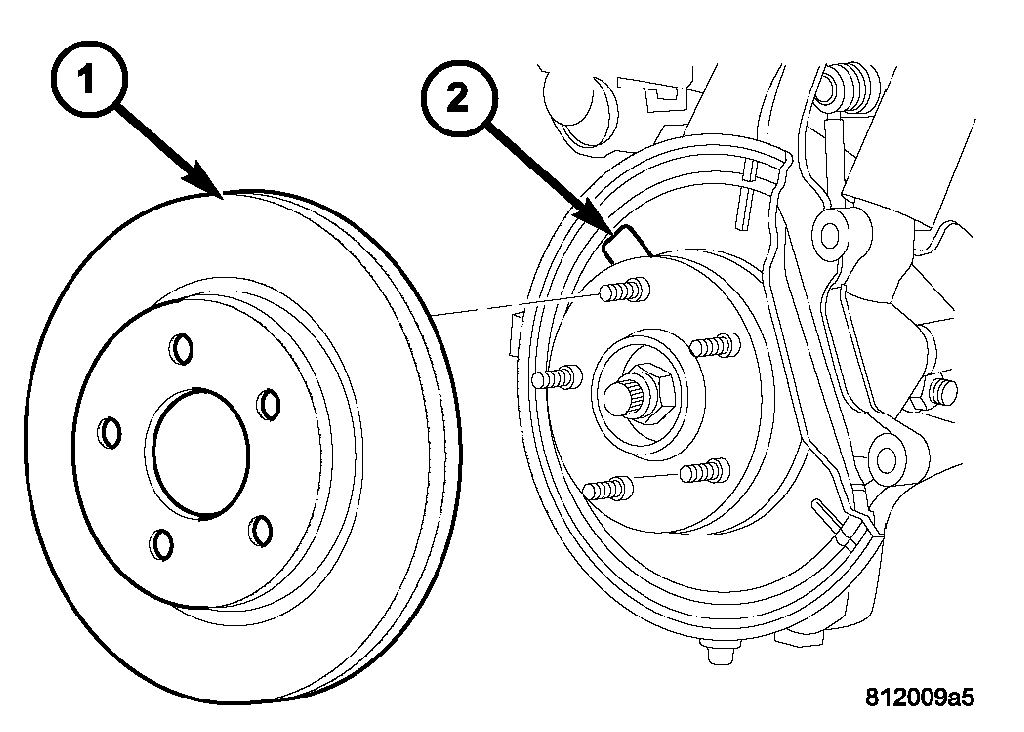 1

2

812009a5