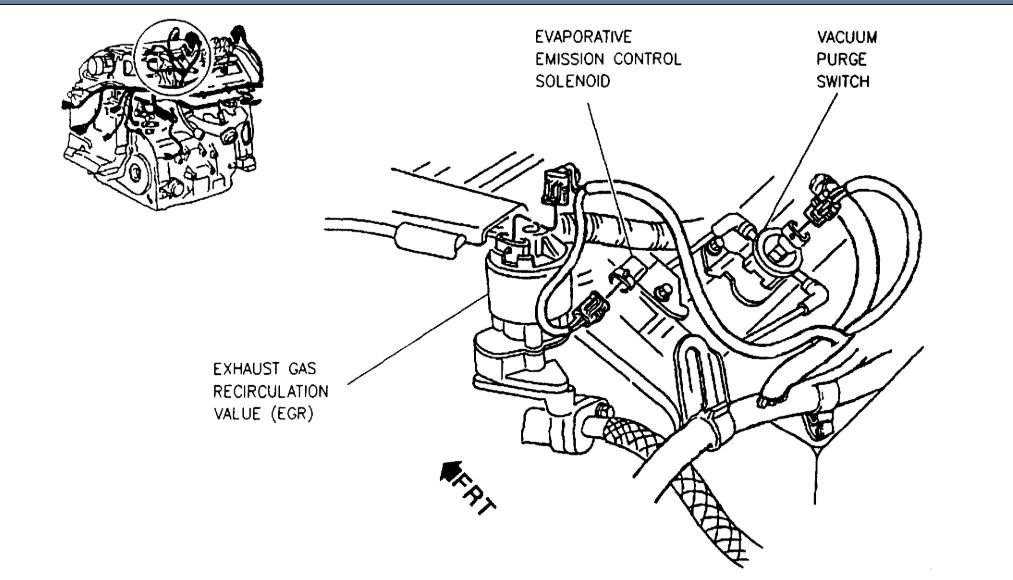 EVAPORATIVE EMISSION CONTROL SOLENOID

VACUUM PURGE SWITCH

EXHAUST GAS RECIRCULATION VALUE (EGR)

FRT