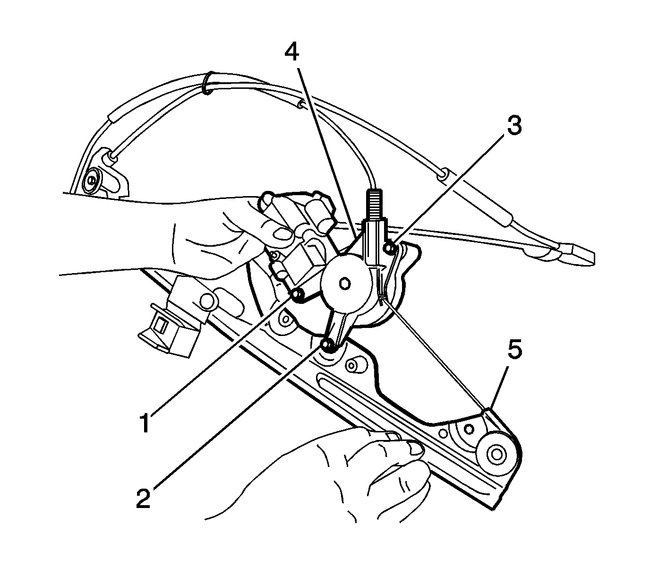 4
3
5
1
2