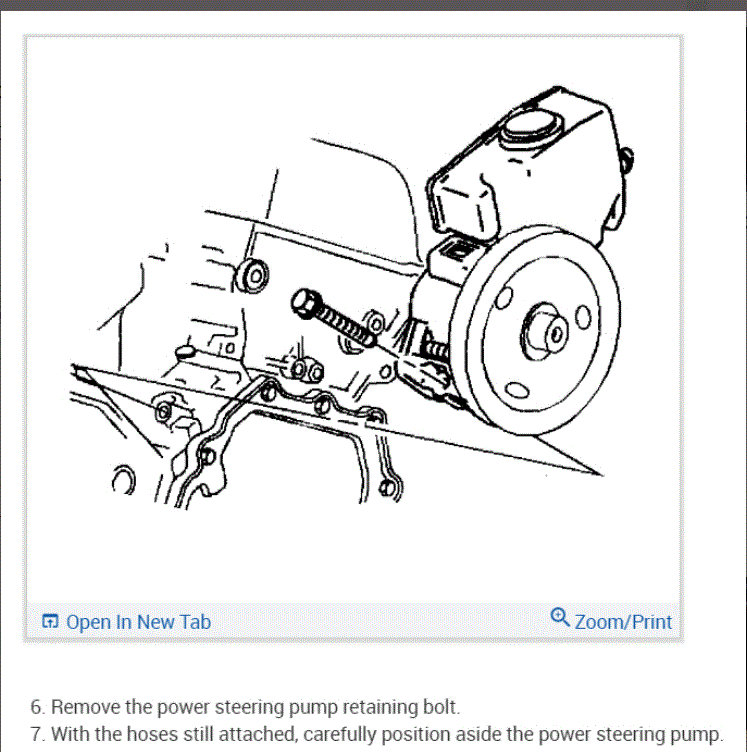 Open In New Tab

Zoom/Print

6. Remove the power steering pump retaining bolt.
7. With the hoses still attached, carefully position aside the power steering pump.