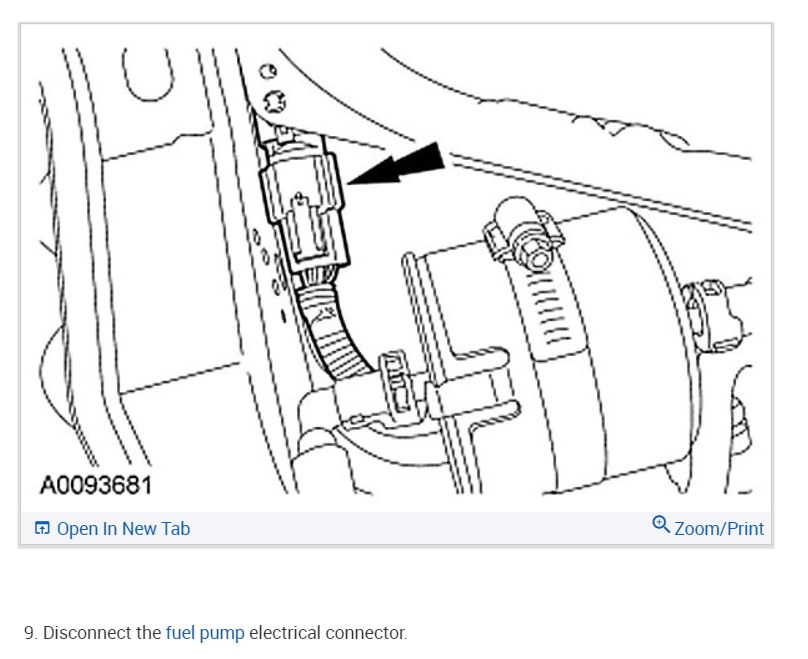 A0093681

Open In New Tab

Zoom/Print

9. Disconnect the fuel pump electrical connector.