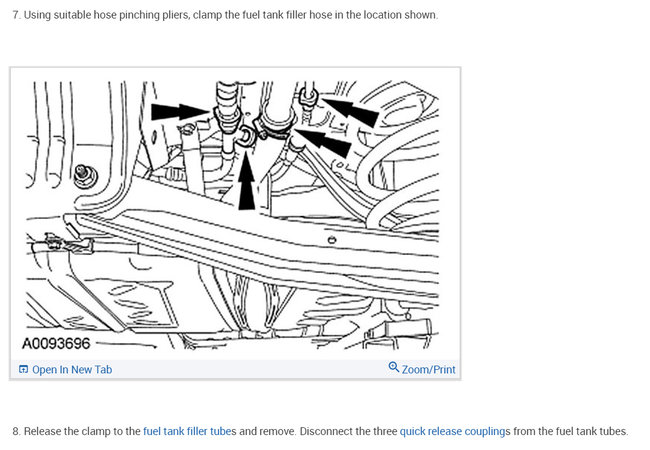 7. Using suitable hose pinching pliers, clamp the fuel tank filler hose in the location shown.

A0093696

Open In New Tab

Zoom/Print

8. Release the clamp to the fuel tank filler tubes and remove. Disconnect the three quick release couplings from the fuel tank tubes.