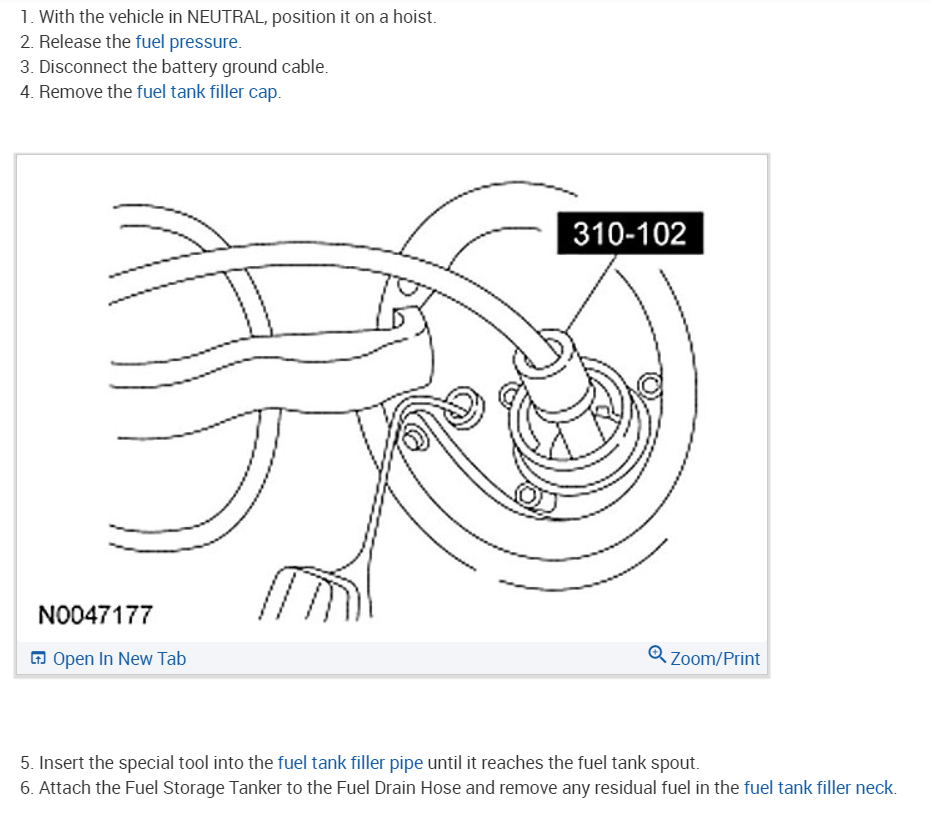 1. With the vehicle in NEUTRAL, position it on a hoist.
2. Release the fuel pressure.
3. Disconnect the battery ground cable.
4. Remove the fuel tank filler cap.

310-102

N0047177

Open In New Tab

Zoom/Print

5. Insert the special tool into the fuel tank filler pipe until it reaches the fuel tank spout.
6. Attach the Fuel Storage Tanker to the Fuel Drain Hose and remove any residual fuel in the fuel tank filler neck.