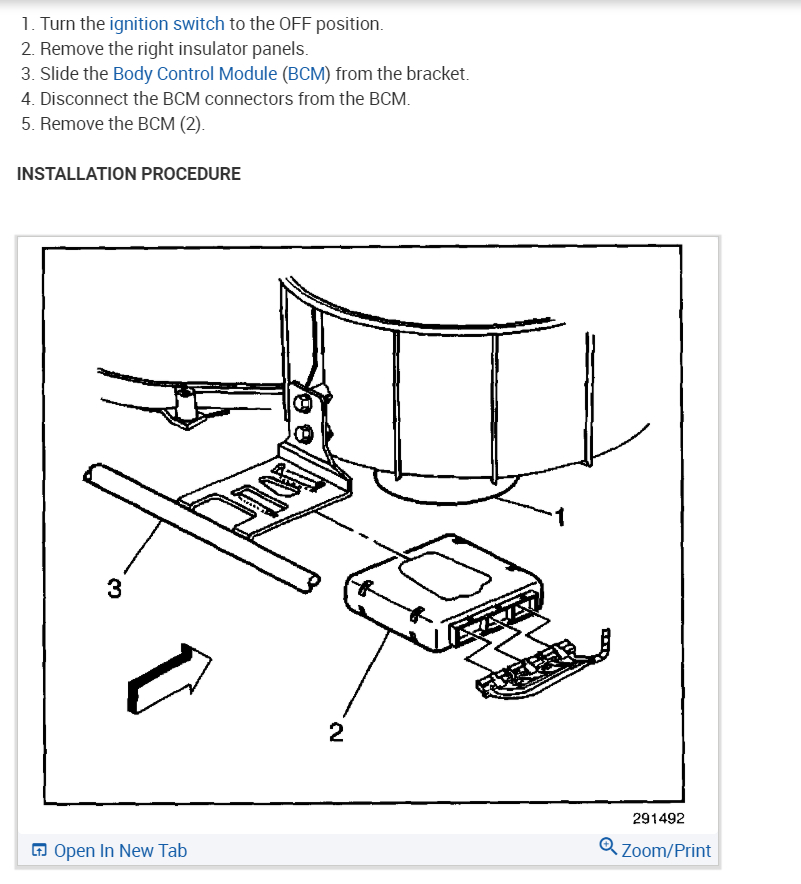 1. Turn the ignition switch to the OFF position.
2. Remove the right insulator panels.
3. Slide the Body Control Module (BCM) from the bracket.
4. Disconnect the BCM connectors from the BCM.
5. Remove the BCM (2).

INSTALLATION PROCEDURE

1
3
2
291492

Open In New Tab
Zoom/Print